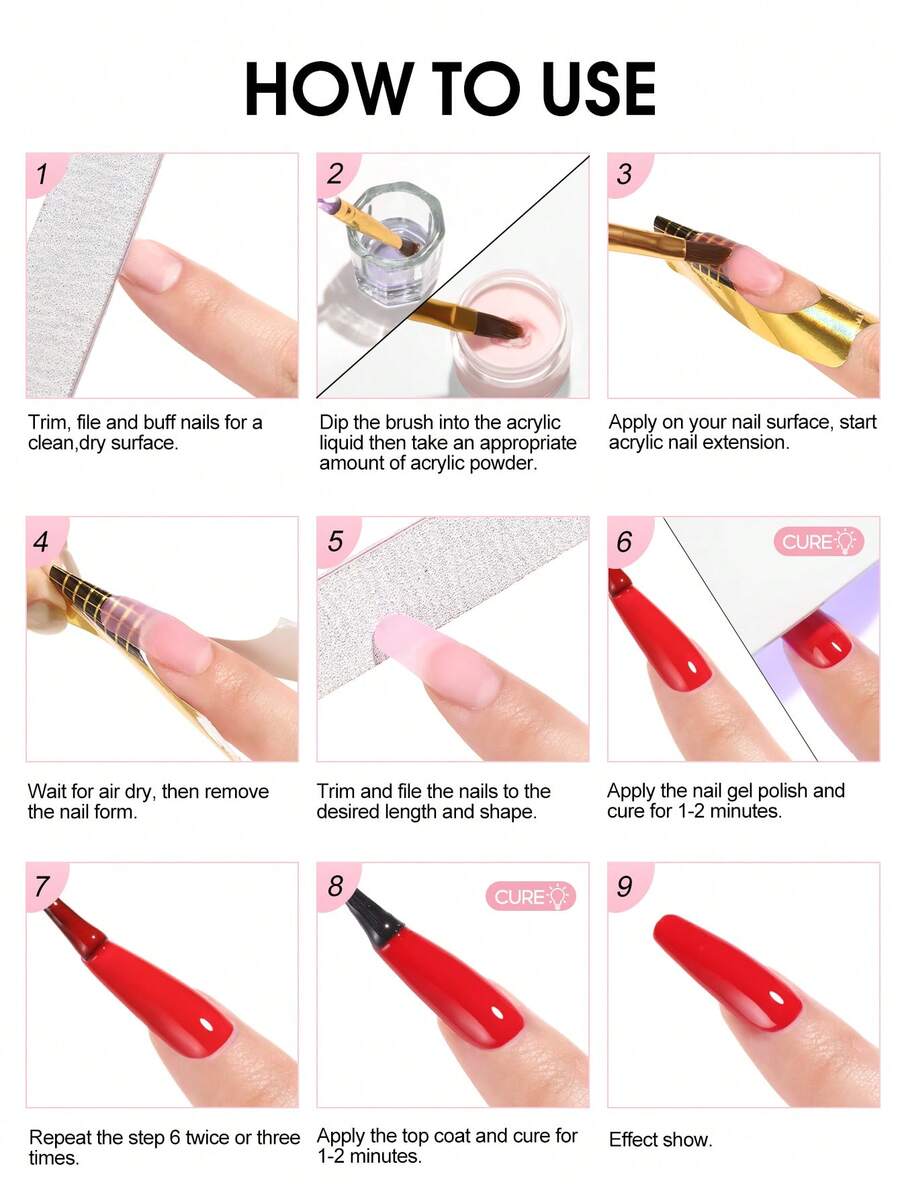 HOW TO USE

1

Trim, file and buff nails for a clean,dry surface.

2

Dip the brush into the acrylic liquid then take an appropriate amount of acrylic powder.

3

Apply on your nail surface, start acrylic nail extension.

4

Wait for air dry, then remove the nail form.

5

Trim and file the nails to the desired length and shape.

6

CURE

Apply the nail gel polish and cure for 1-2 minutes.

7

Repeat the step 6 twice or three times.

8

CURE

Apply the top coat and cure for 1-2 minutes.

9

Effect show.